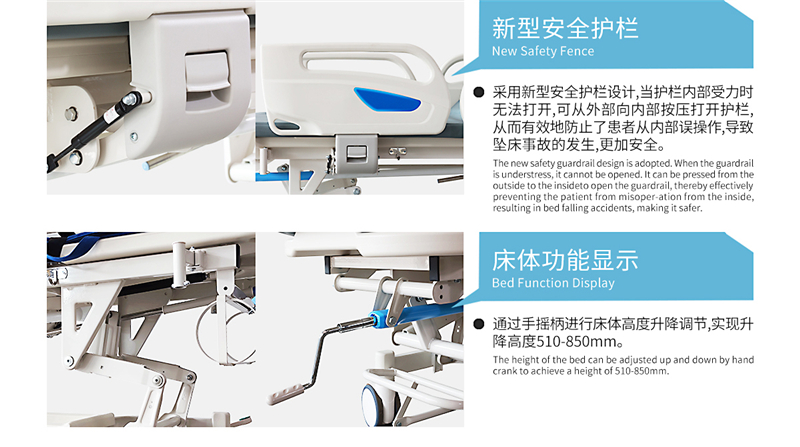 新型安全护栏
New Safety Fence

采用新型安全护栏设计,当护栏内部受力时无法打开,可从外部向内部按压打开护栏,从而有效地防止了患者从内部误操作,导致坠床事故的发生,更加安全。

The new safety guardrail design is adopted. When the guardrail is understress, it cannot be opened. It can be pressed from the outside to the insideto open the guardrail, thereby effectively preventing the patient from misoper-ation from the inside, resulting in bed falling accidents, making it safer.

床体功能显示
Bed Function Display

通过手摇柄进行床体高度升降调节,实现升降高度510-850mm。

The height of the bed can be adjusted up and down by hand crank to achieve a height of 510-850mm.